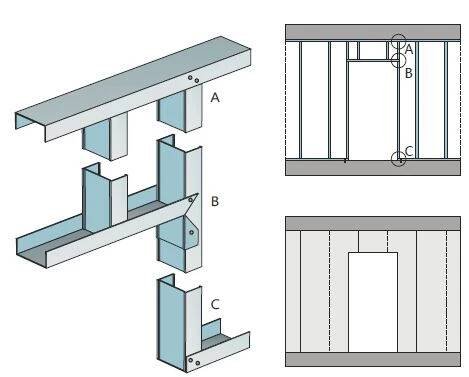 A
B
C
A
B
C