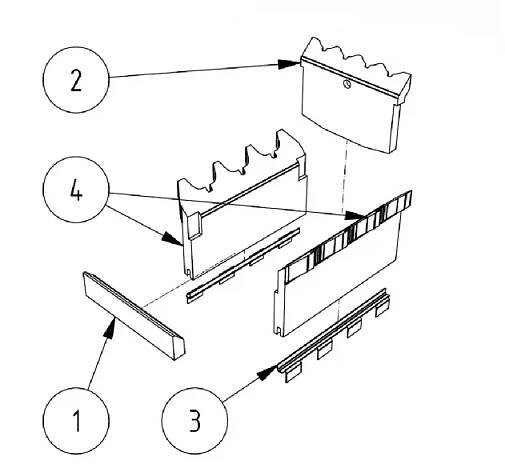 2

4

1

3