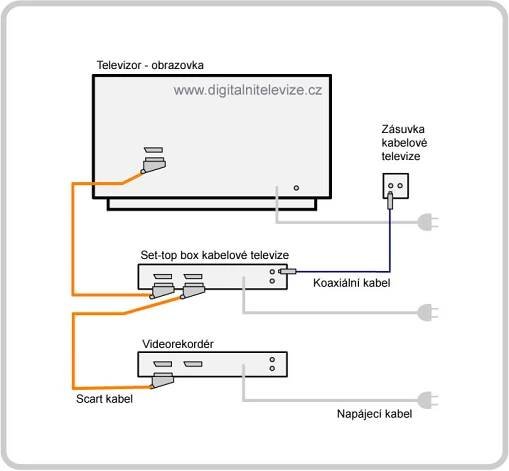 Televizor - obrazovka

www.digitalnitelevize.cz

Zásuvka kabelové televize

Set-top box kabelové televize

Koaxiální kabel

Videorekordér

Scart kabel

Napájecí kabel