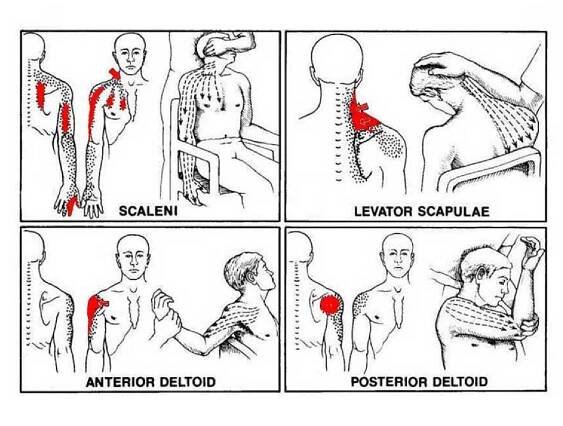 SCALENI

LEVATOR SCAPULAE

ANTERIOR DELTOID

POSTERIOR DELTOID