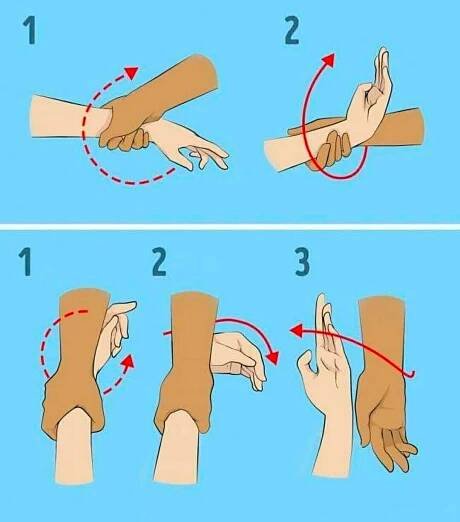 1
2
1
2
3