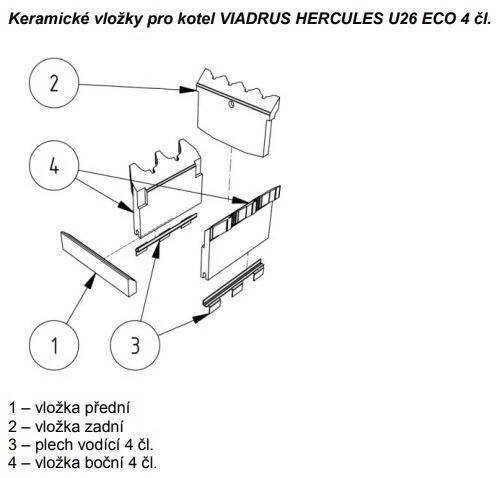 Keramické vložky pro kotel VIADRUS HERCULES U26 ECO 4 čl.

2

4

1

3

1 – vložka přední
2 – vložka zadní
3 – plech vodící 4 čl.
4 – vložka boční 4 čl.