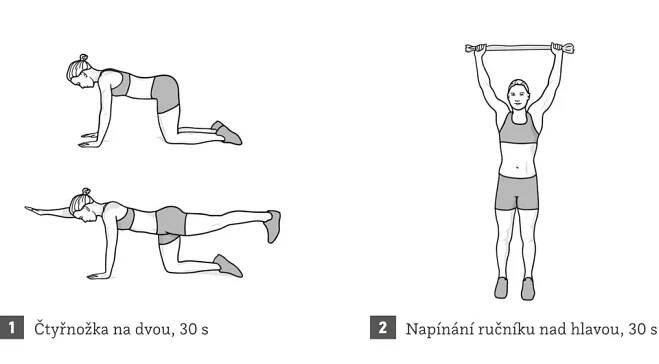 1 Čtyřnožka na dvou, 30 s

2 Napínání ručníku nad hlavou, 30 s