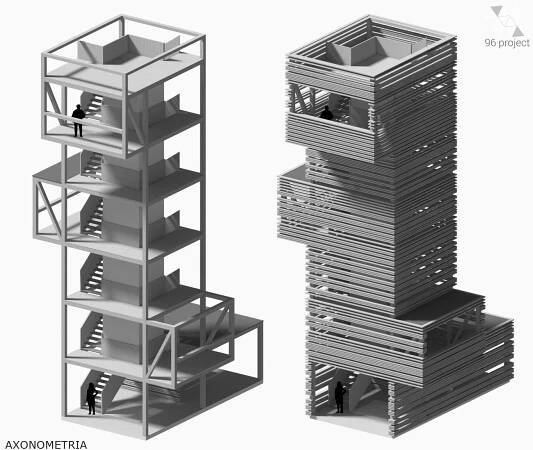 96 project

AXONOMETRIA