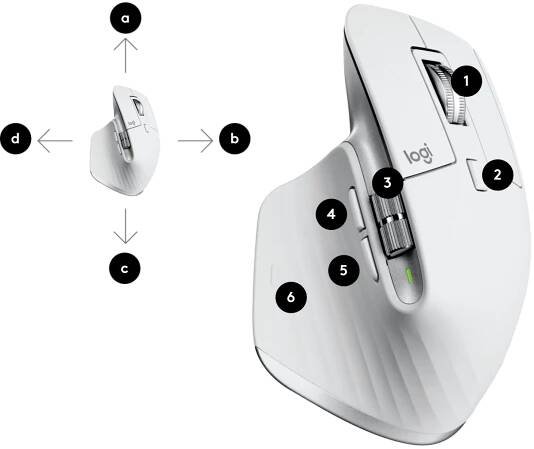 a
d
logi
b
c
1
logi
2
3
4
5
6