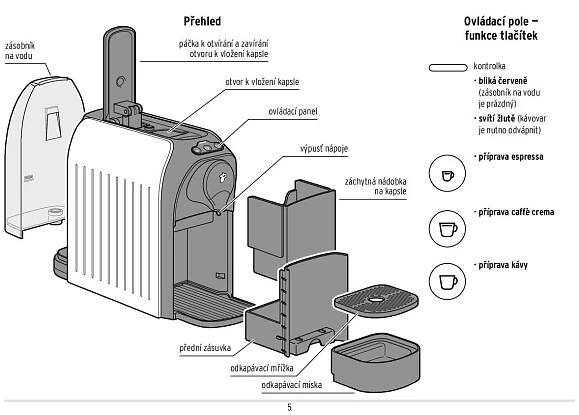 Přehled

zásobník na vodu

páčka k otvírání a zavírání otvoru k vložení kapsle

otvor k vložení kapsle

ovládací panel

výpusť nápoje

záchytná nádobka na kapsle

přední zásuvka

odkapávací mřížka

odkapávací miska

Ovládací pole – funkce tlačítek

kontrolka
· bliká červeně (zásobník na vodu je prázdný)
· svítí žlutě (kávovar je nutno odvápnit)

· příprava espressa

· příprava caffè crema

· příprava kávy

5