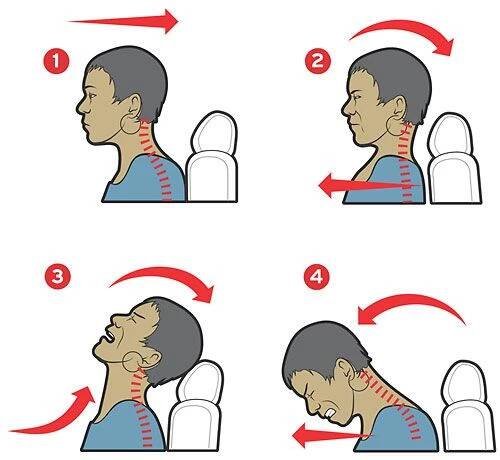 1

2

3

4