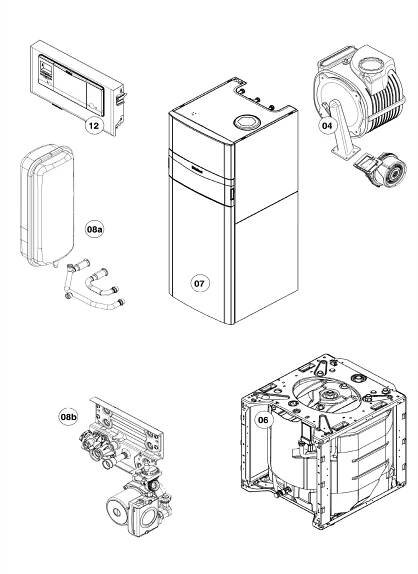 12

04

08a

07

08b

06