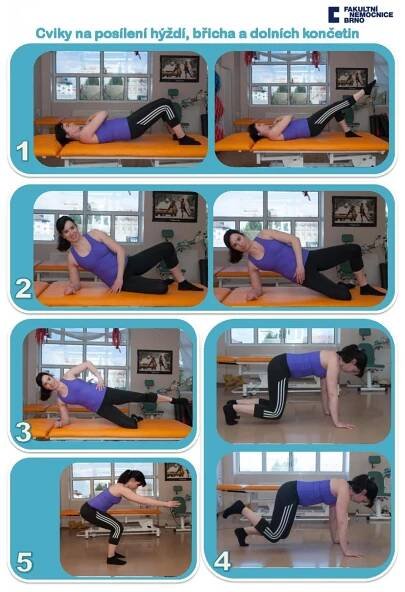 FAKULTNÍ NEMOCNICE BRNO

Cviky na posílení hýždí, břicha a dolních končetin

1

2

3

5

4