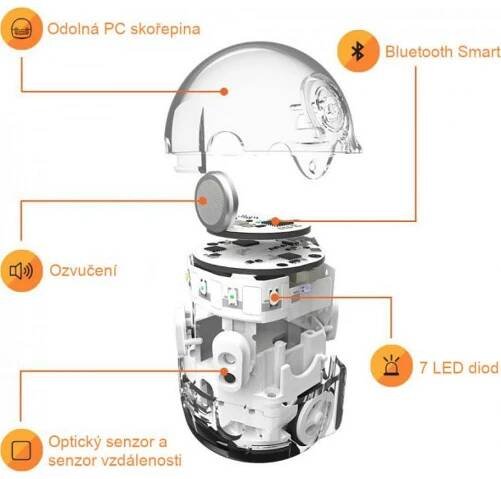 Odolná PC skořepina

Bluetooth Smart

Ozvučení

7 LED diod

Optický senzor a senzor vzdálenosti