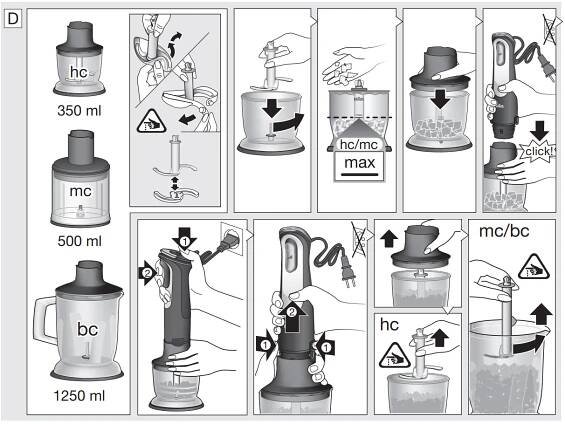 D

hc

350 ml

mc

500 ml

bc

1250 ml

hc/mc

max

click!

1

2

2

1

1

hc

mc/bc