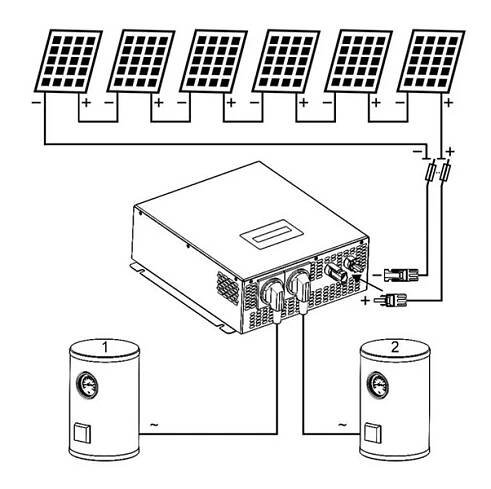 − + − + − + − + − + − +

− +

−

+

1

2

~

~