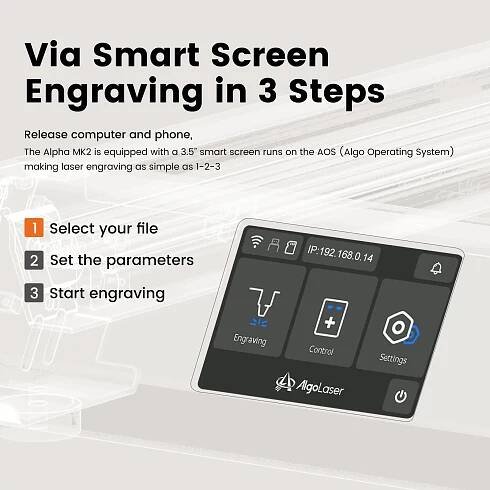 Via Smart Screen Engraving in 3 Steps

Release computer and phone,
The Alpha MK2 is equipped with a 3.5" smart screen runs on the AOS (Algo Operating System) making laser engraving as simple as 1-2-3

1 Select your file
2 Set the parameters
3 Start engraving

IP:192.168.0.14

Engraving
Control
Settings

AlgoLaser