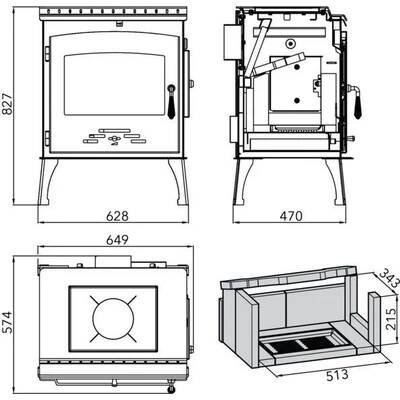 827

628

470

649

574

343

215

513