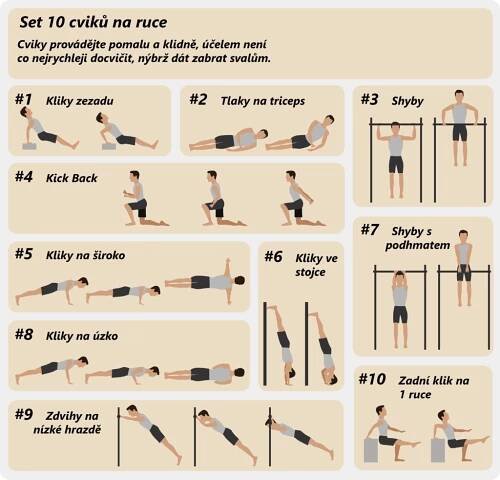 Set 10 cviků na ruce

Cviky provádějte pomalu a klidně, účelem není co nejrychleji docvičit, nýbrž dát zabrat svalům.

#1 Kliky zezadu

#2 Tlaky na triceps

#3 Shyby

#4 Kick Back

#5 Kliky na široko

#6 Kliky ve stojce

#7 Shyby s podhmatem

#8 Kliky na úzko

#9 Zdvihy na nízké hrazdě

#10 Zadní klik na 1 ruce