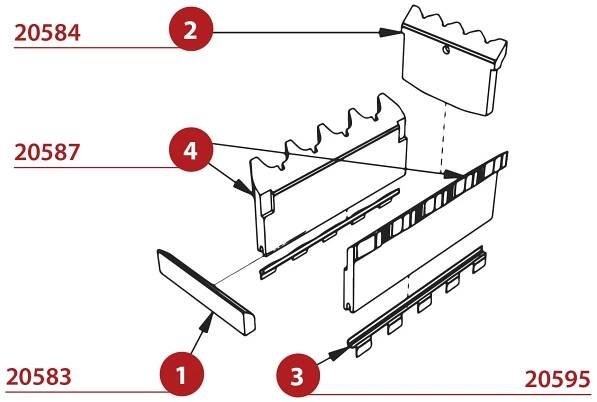 20584
2
20587
4
20583
1
3
20595