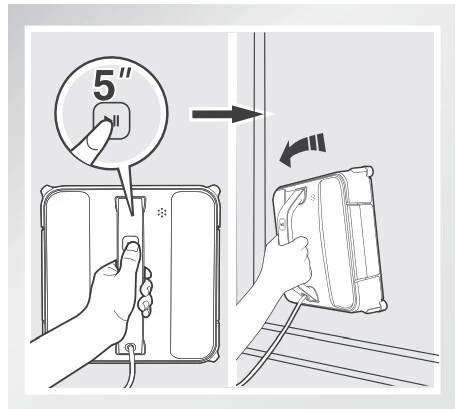 5"