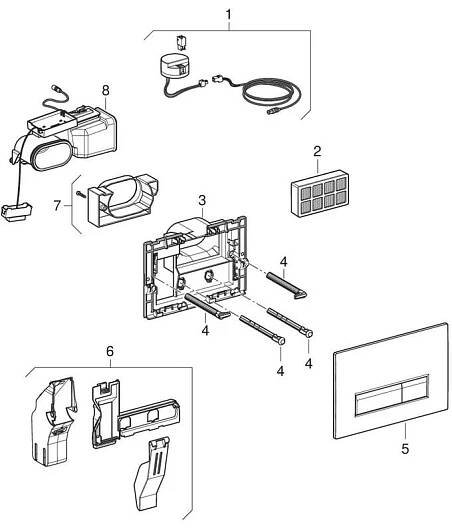 1
8
2
7
3
4
4
4
4
6
5