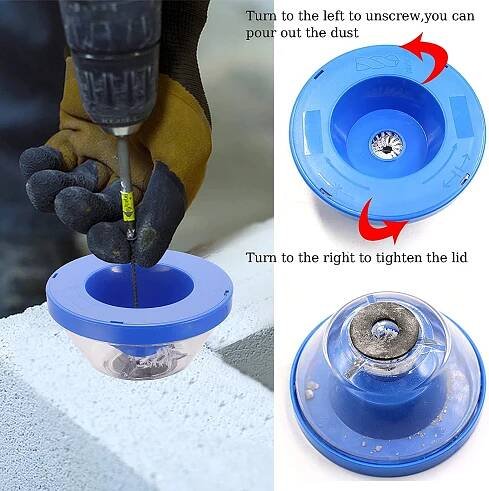 Turn to the left to unscrew,you can pour out the dust

Turn to the right to tighten the lid