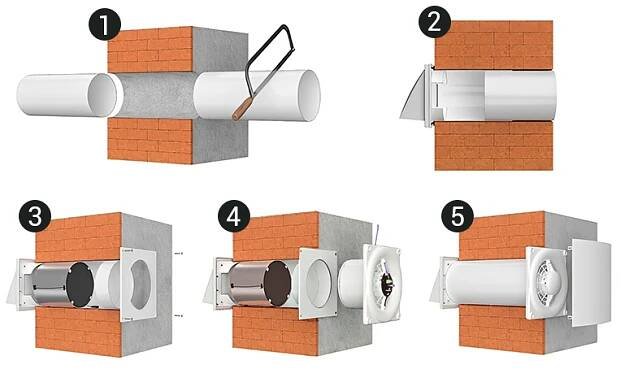 1

2

3

4

5