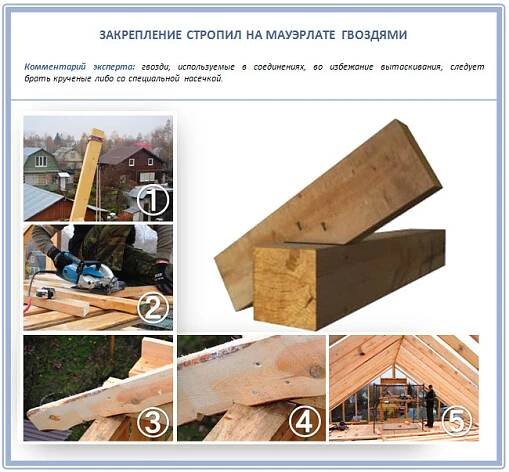 ЗАКРЕПЛЕНИЕ СТРОПИЛ НА МАУЭРЛАТЕ ГВОЗДЯМИ

Комментарий эксперта: гвозди, используемые в соединениях, во избежание вытаскивания, следует брать крученые либо со специальной насечкой.

1

2

3

4

5