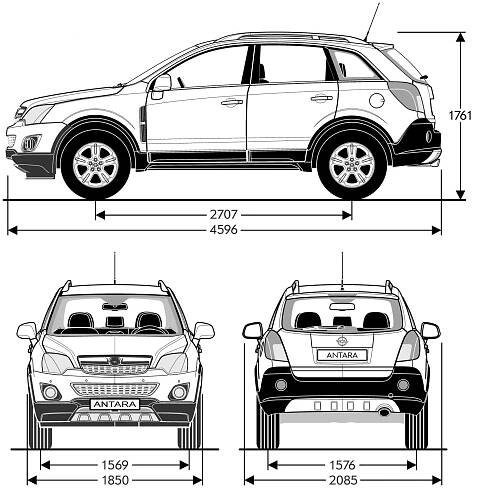 1761

2707

4596

ANTARA

ANTARA

1569

1850

1576

2085