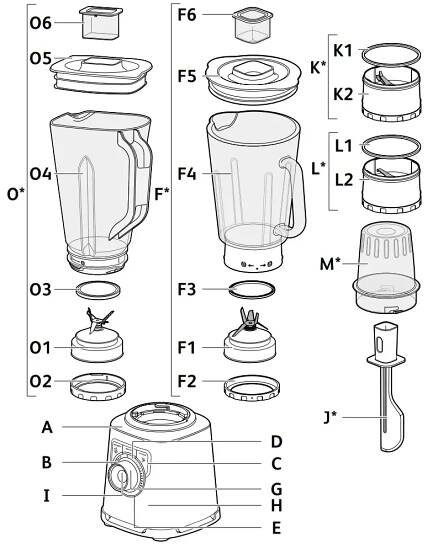 O6
O5
O4
O*
O3
O1
O2
F6
F5
F4
F*
F3
F1
F2
K1
K*
K2
L1
L*
L2
M*
J*
A
B
I
D
C
G
H
E