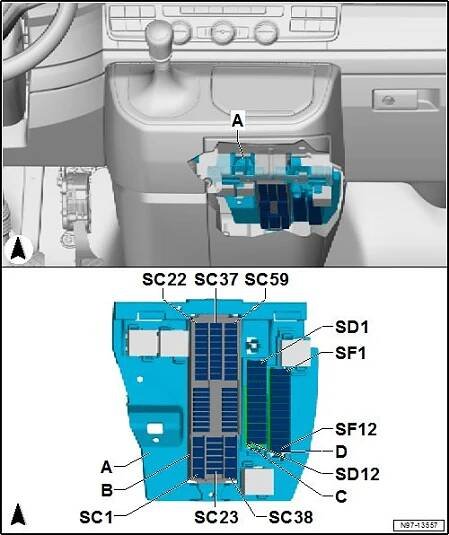 A

SC22 SC37 SC59

SD1

SF1

SF12

D

SD12

C

A

B

SC1

SC23

SC38

N97-13557