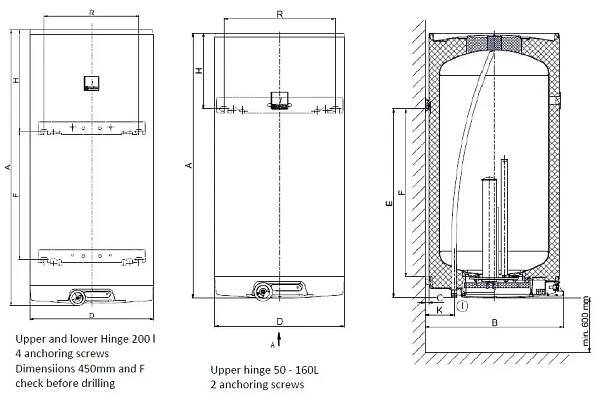 R
H
A
F
D

Upper and lower Hinge 200 l
4 anchoring screws
Dimensiions 450mm and F
check before drilling

R
H
A
D
A

Upper hinge 50 - 160L
2 anchoring screws

E
F
C
K
I
B
min. 600 mm