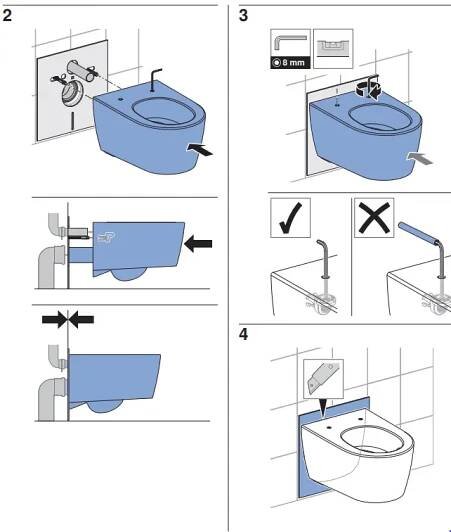 2

3

8 mm

4