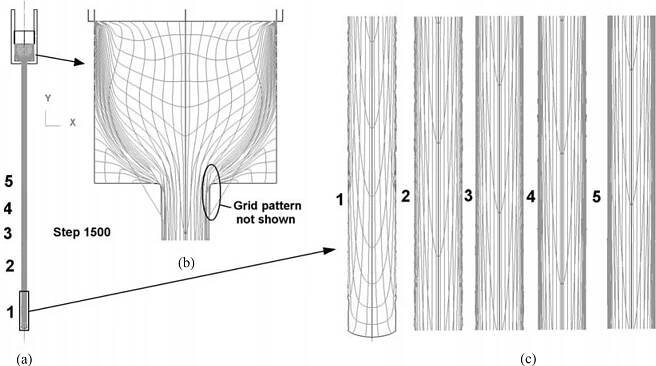 Y
X

5
4
3
2
1

Step 1500

(a)

Grid pattern not shown

(b)

1
2
3
4
5

(c)