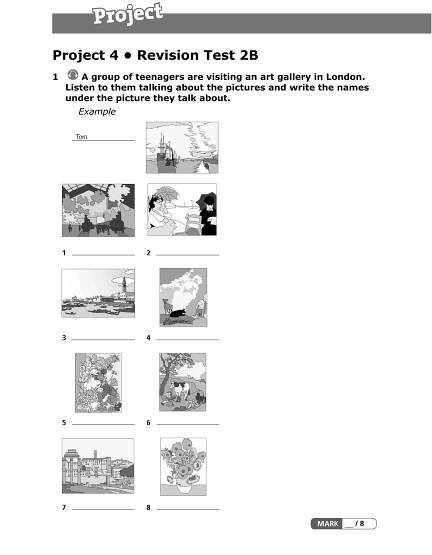 Project

Project 4 • Revision Test 2B

1 A group of teenagers are visiting an art gallery in London. Listen to them talking about the pictures and write the names under the picture they talk about.

Example

Tom

1 ______ 2 ______

3 ______ 4 ______

5 ______ 6 ______

7 ______ 8 ______

MARK __ / 8