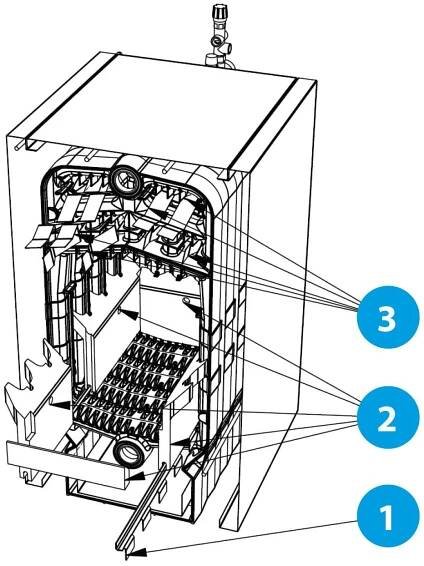 3

2

1