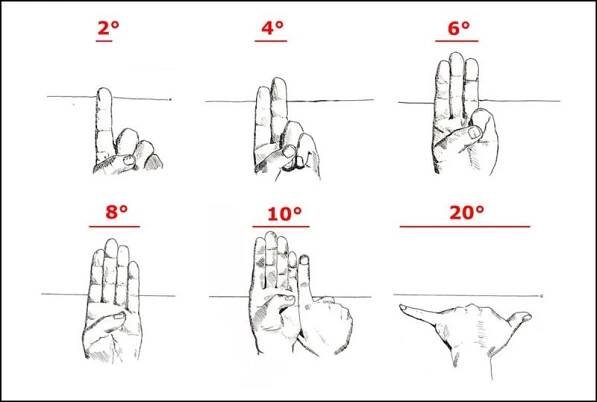 2°

4°

6°

8°

10°

20°