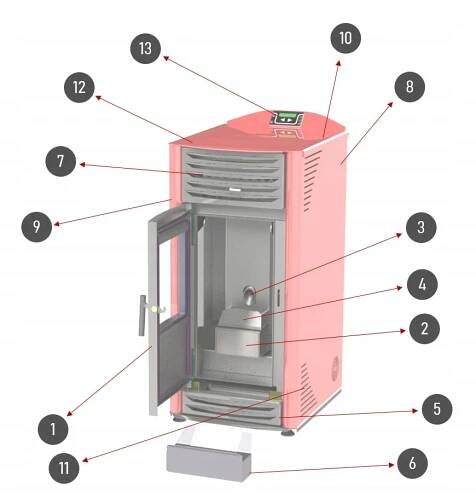 13
10
12
8
7
9
3
4
2
1
5
11
6