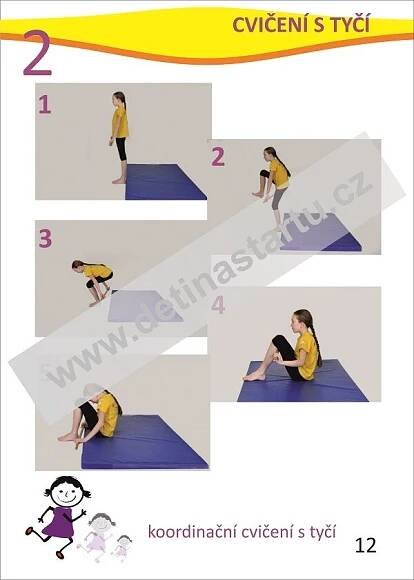 CVIČENÍ S TYČÍ

2

1

2

3

4

www.detinastartu.cz

koordinační cvičení s tyčí

12