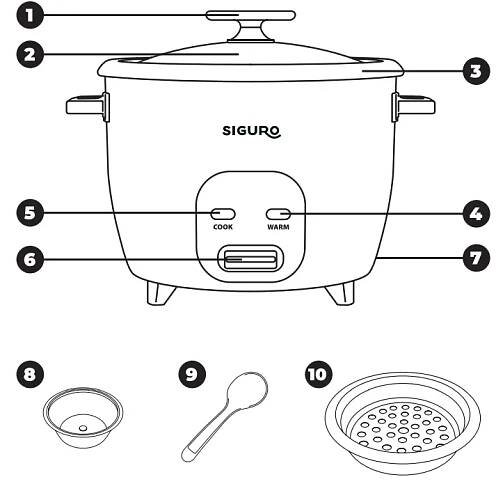 1
2
3
SIGURO
5
COOK
WARM
4
6
7
8
9
10